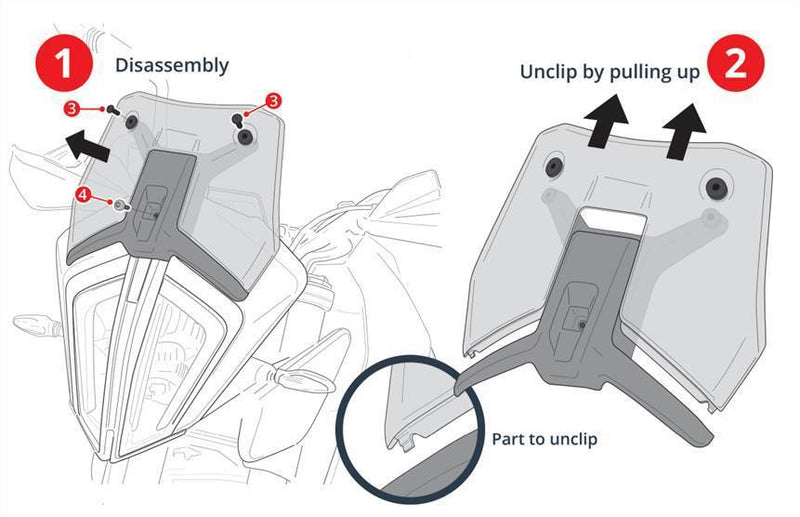 1 Disassembly

3

3

4

Unclip by pulling up 2

Part to unclip