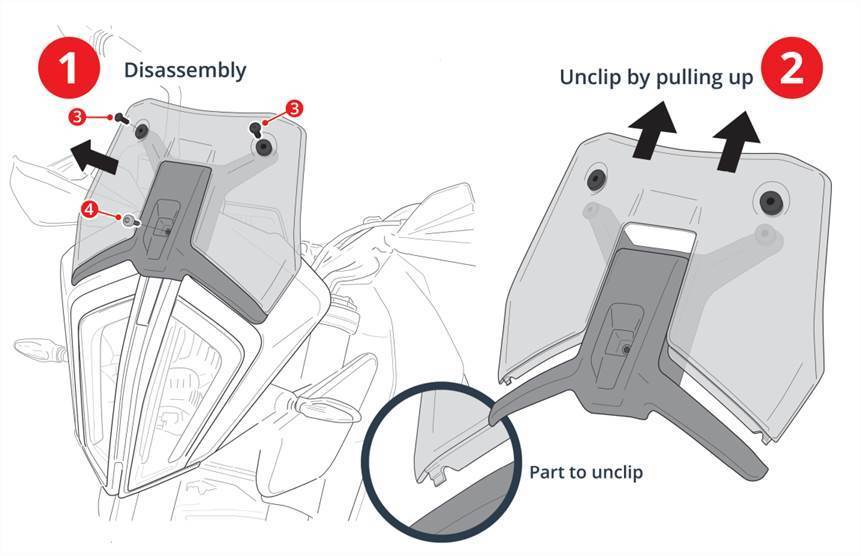 1 Disassembly

3

3

4

Unclip by pulling up 2

Part to unclip