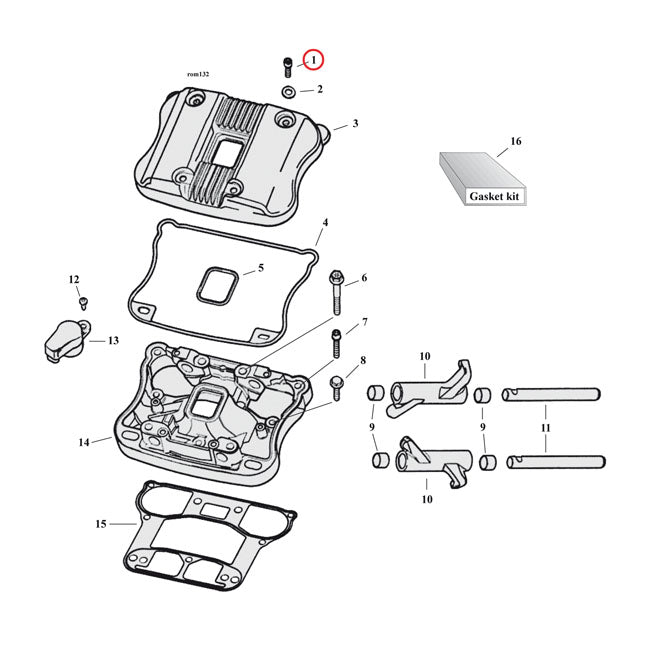 rom132

1
2
3
16
Gasket kit
4
5
12
6
13
7
8
10
9
9
11
14
10
15