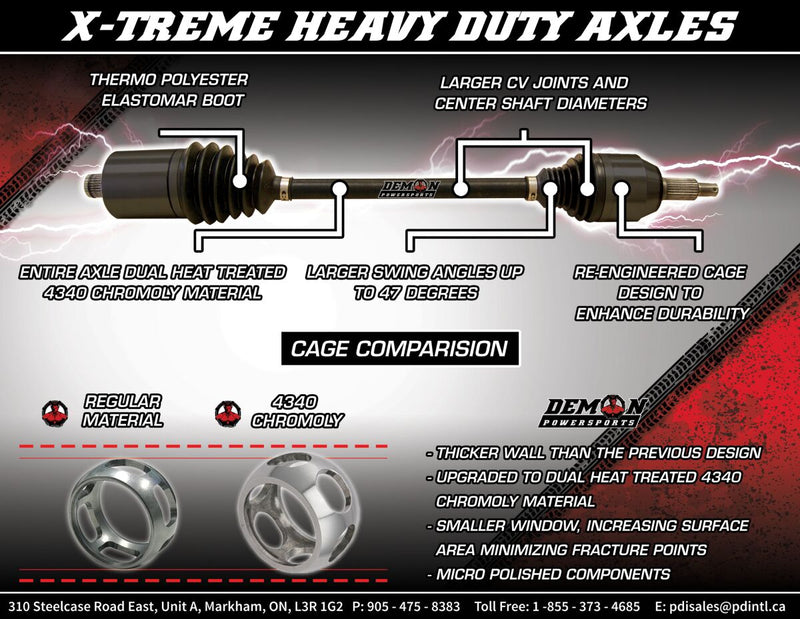 X-TREME HEAVY DUTY AXLES

THERMO POLYESTER ELASTOMAR BOOT

LARGER CV JOINTS AND CENTER SHAFT DIAMETERS

DEMON POWERSPORTS

ENTIRE AXLE DUAL HEAT TREATED 4340 CHROMOLY MATERIAL

LARGER SWING ANGLES UP TO 47 DEGREES

RE-ENGINEERED CAGE DESIGN TO ENHANCE DURABILITY

CAGE COMPARISION

REGULAR MATERIAL

4340 CHROMOLY

DEMON POWERSPORTS

- THICKER WALL THAN THE PREVIOUS DESIGN
- UPGRADED TO DUAL HEAT TREATED 4340 CHROMOLY MATERIAL
- SMALLER WINDOW, INCREASING SURFACE AREA MINIMIZING FRACTURE POINTS
- MICRO POLISHED COMPONENTS

310 Steelcase Road East, Unit A, Markham, ON, L3R 1G2 P: 905 - 475 - 8383 Toll Free: 1 -855 - 373 - 4685 E: pdisales@pdintl.ca